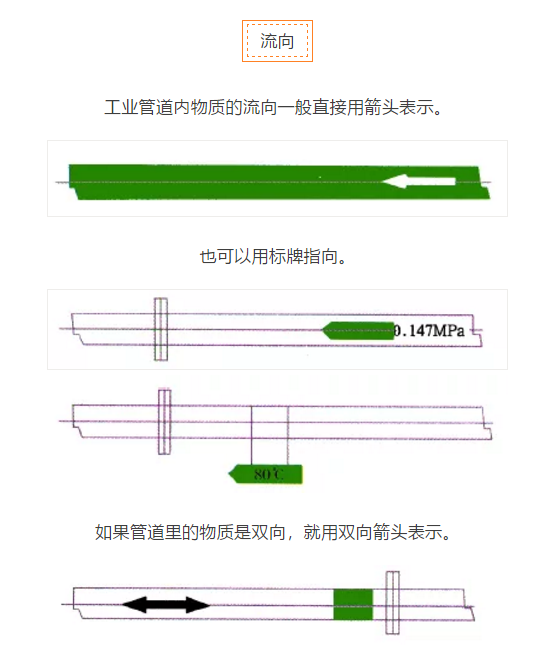 流向

工业管道内物质的流向一般直接用箭头表示。

也可以用标牌指向。

0.147MPa

80℃

如果管道里的物质是双向，就用双向箭头表示。